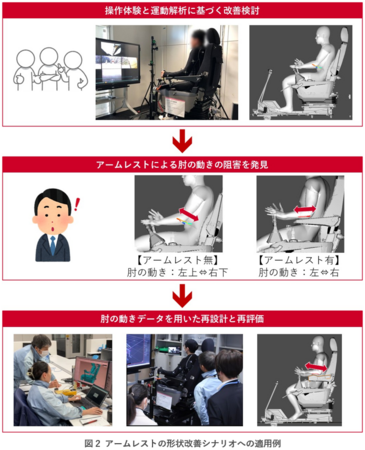 操作体験と運動解析に基づく改善検討

アームレストによる肘の動きの阻害を発見

【アームレスト無】
肘の動き：左上⇔右下

【アームレスト有】
肘の動き：左⇔右

肘の動きデータを用いた再設計と再評価

図２ アームレストの形状改善シナリオへの適用例