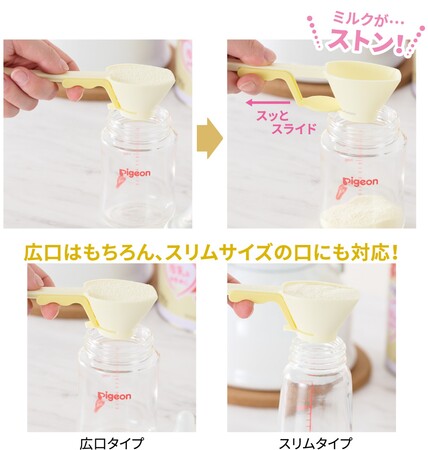 ミルクが…
ストン!

Pigeon

スッと
スライド

Pigeon

広口はもちろん、スリムサイズの口にも対応!

Pigeon

広口タイプ

スリムタイプ